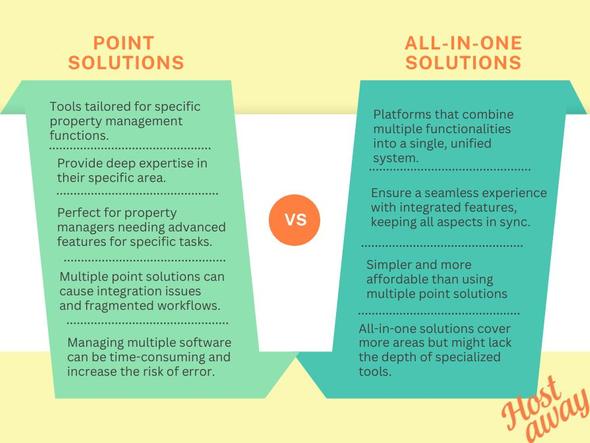 POINT SOLUTIONS

Tools tailored for specific property management functions.

Provide deep expertise in their specific area.

Perfect for property managers needing advanced features for specific tasks.

Multiple point solutions can cause integration issues and fragmented workflows.

Managing multiple software can be time-consuming and increase the risk of error.

VS

ALL-IN-ONE SOLUTIONS

Platforms that combine multiple functionalities into a single, unified system.

Ensure a seamless experience with integrated features, keeping all aspects in sync.

Simpler and more affordable than using multiple point solutions

All-in-one solutions cover more areas but might lack the depth of specialized tools.

Host away